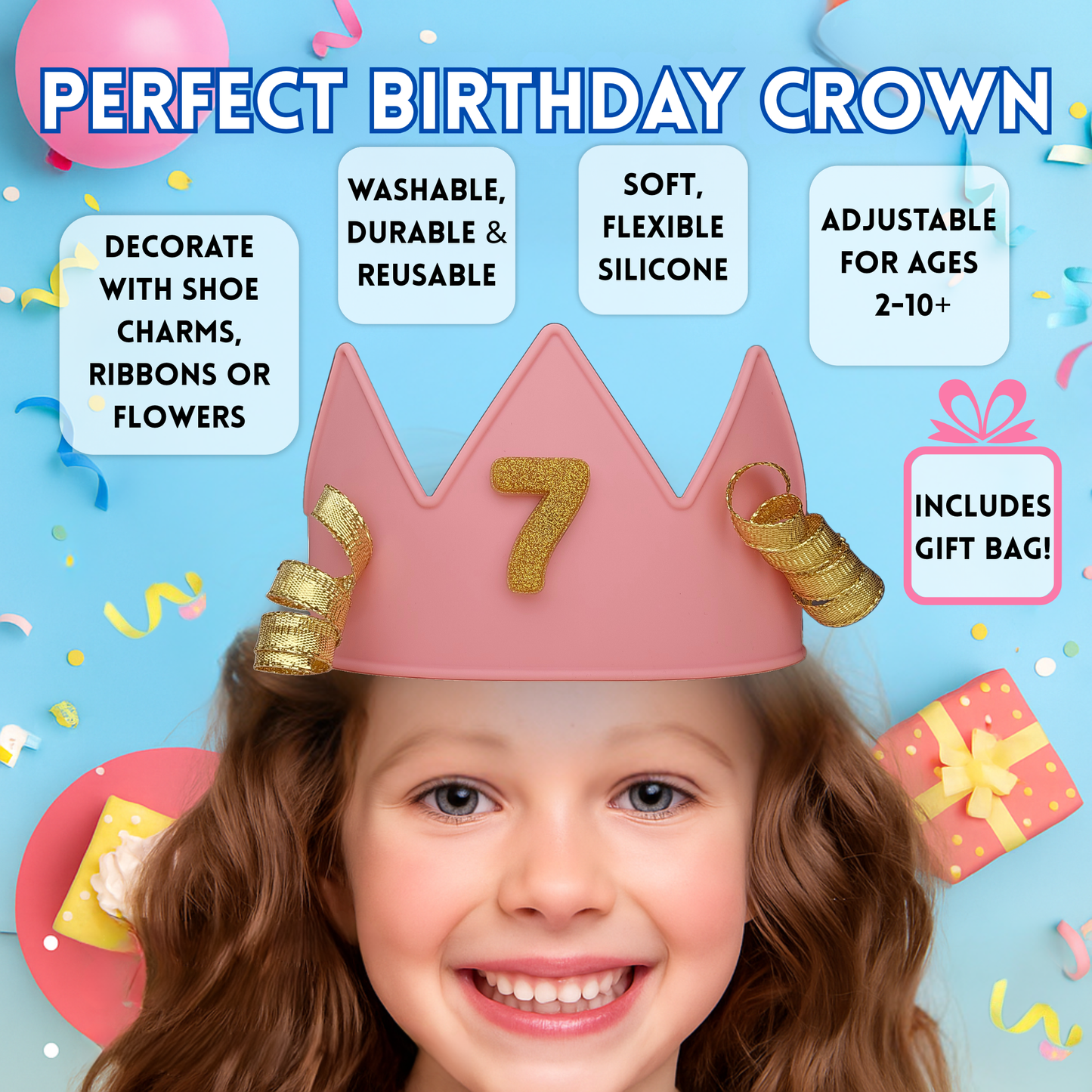 PERFECT BIRTHDAY CROWN

DECORATE WITH SHOE CHARMS, RIBBONS OR FLOWERS

WASHABLE, DURABLE & REUSABLE

SOFT, FLEXIBLE SILICONE

ADJUSTABLE FOR AGES 2-10+

7

INCLUDES GIFT BAG!